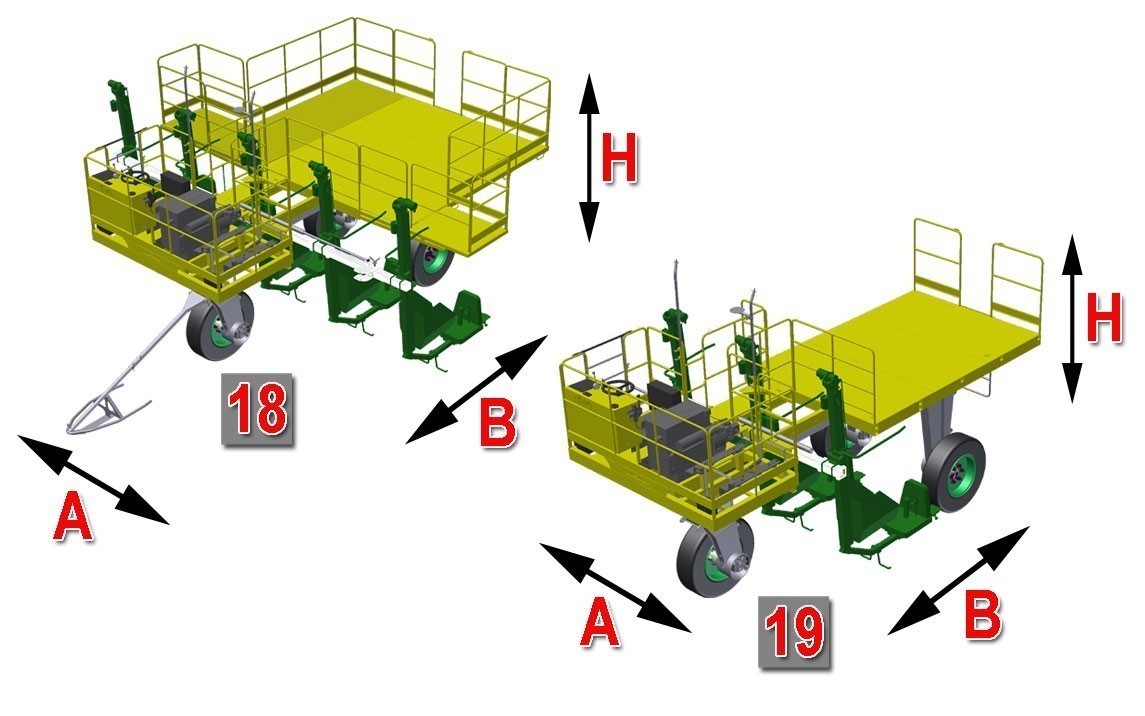 H

18

B

A

H

A

19

B