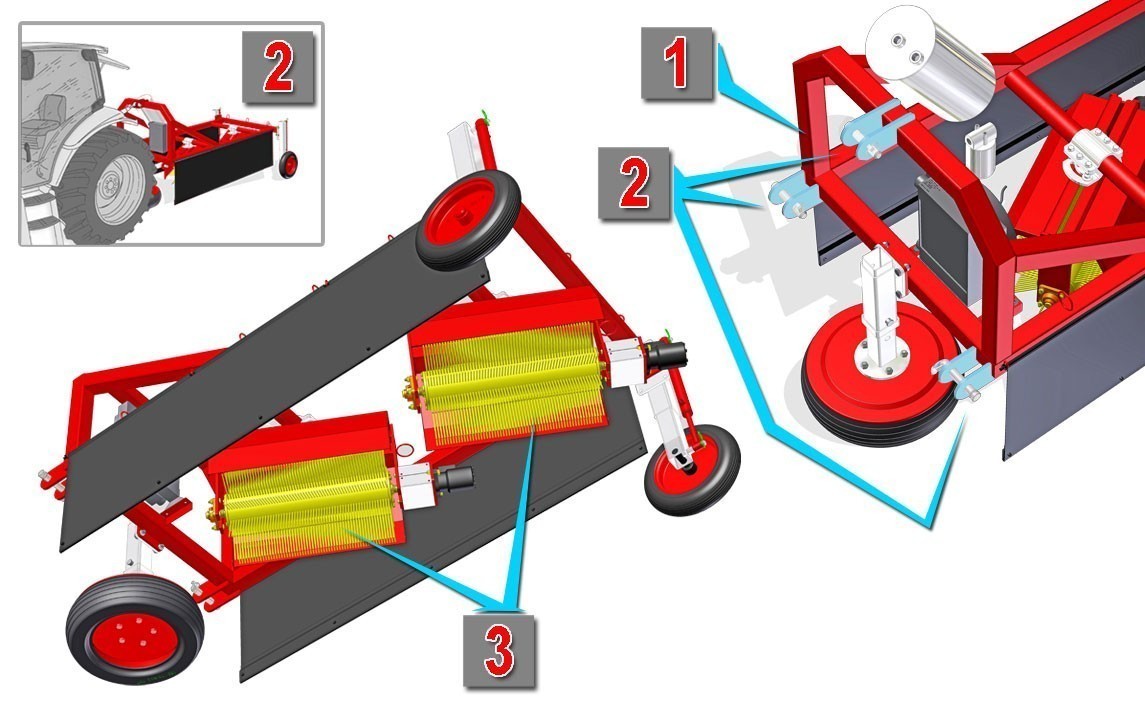 2

1

2

3