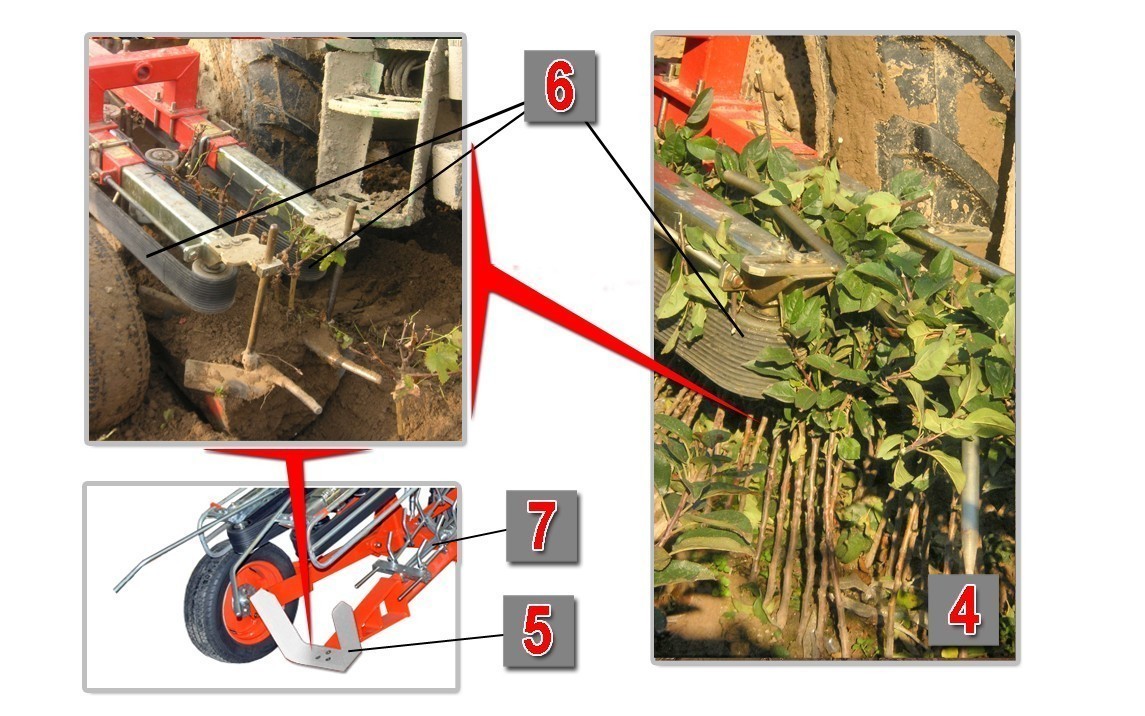 6
7
5
4